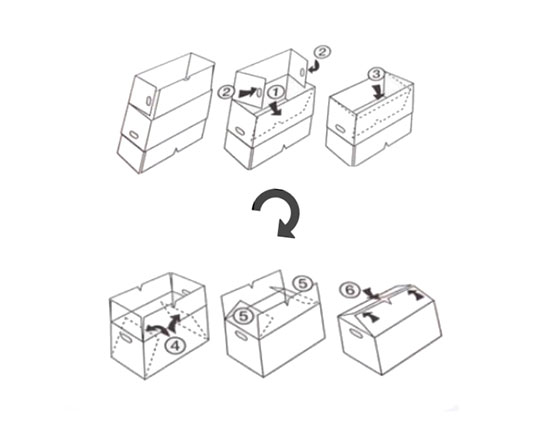 2
2
1
3
4
5
5
6